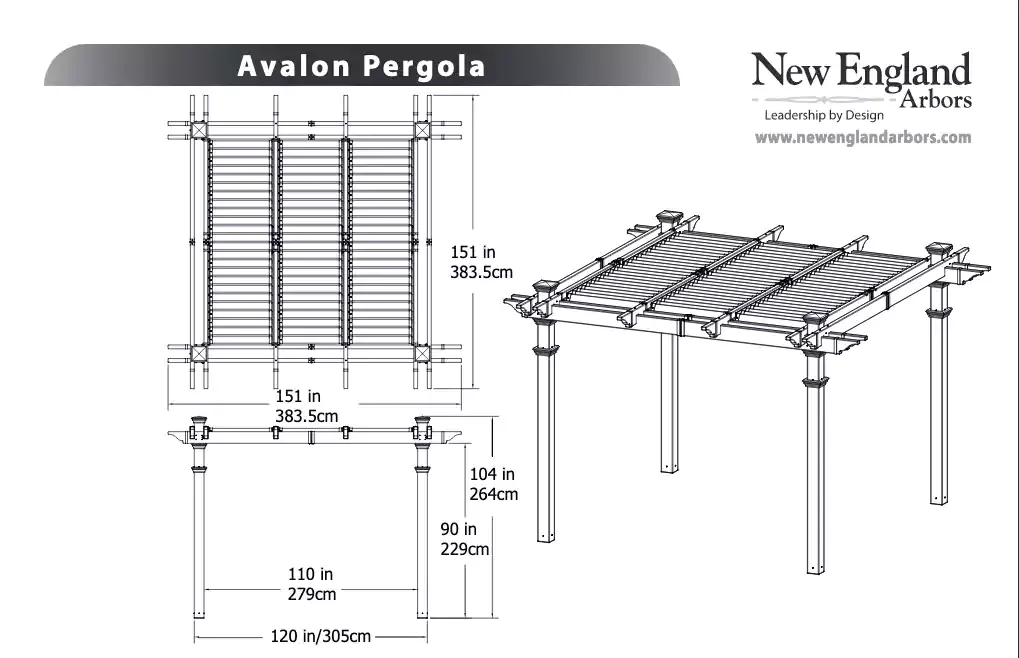 Avalon Pergola

New England Arbors
Leadership by Design
www.newenglandarbors.com

151 in
383.5cm

151 in
383.5cm

104 in
264cm

90 in
229cm

110 in
279cm

120 in/305cm