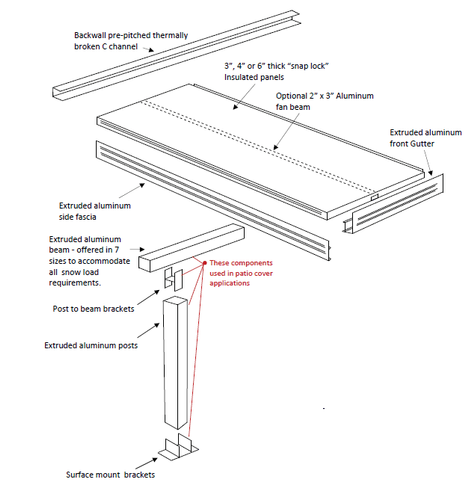 Backwall pre-pitched thermally broken C channel

3", 4" or 6" thick "snap lock" Insulated panels

Optional 2" x 3" Aluminum fan beam

Extruded aluminum front Gutter

Extruded aluminum side fascia

Extruded aluminum beam - offered in 7 sizes to accommodate all snow load requirements.

These components used in patio cover applications

Post to beam brackets

Extruded aluminum posts

Surface mount brackets