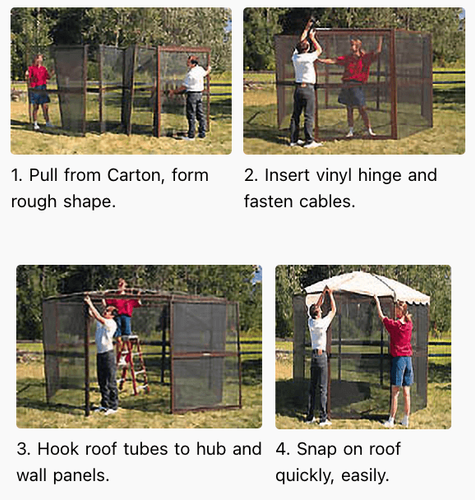 1. Pull from Carton, form rough shape.

2. Insert vinyl hinge and fasten cables.

3. Hook roof tubes to hub and wall panels.

4. Snap on roof quickly, easily.