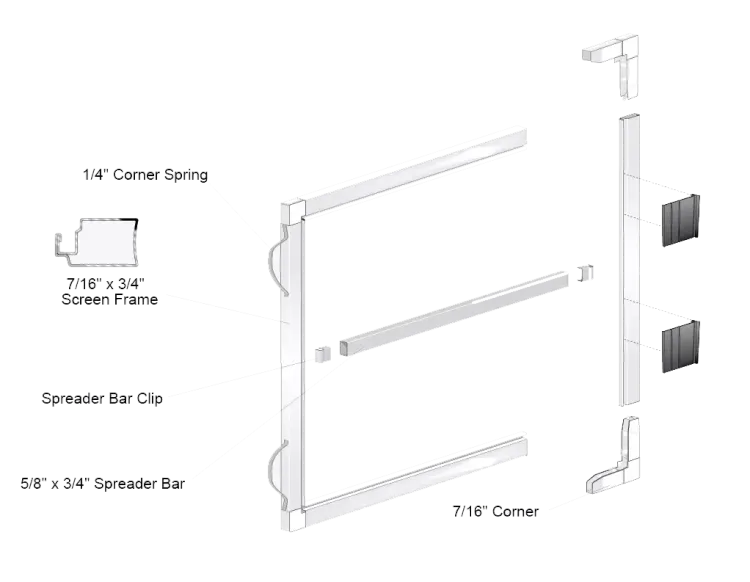 1/4" Corner Spring

7/16" x 3/4"
Screen Frame

Spreader Bar Clip

5/8" x 3/4" Spreader Bar

7/16" Corner