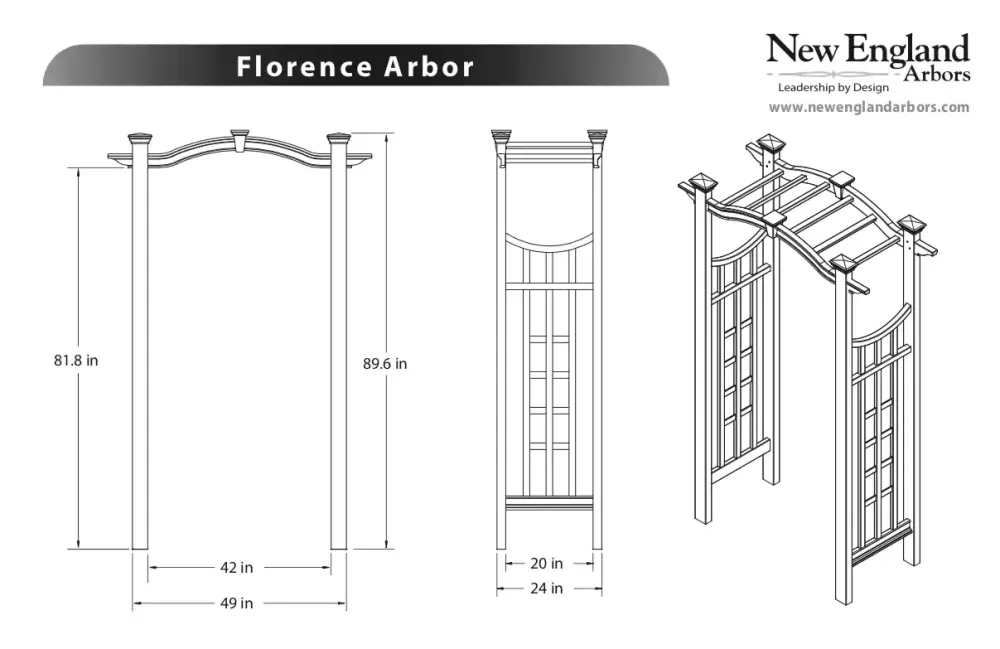 Florence Arbor

New England Arbors
Leadership by Design
www.newenglandarbors.com

81.8 in

89.6 in

42 in

49 in

20 in

24 in