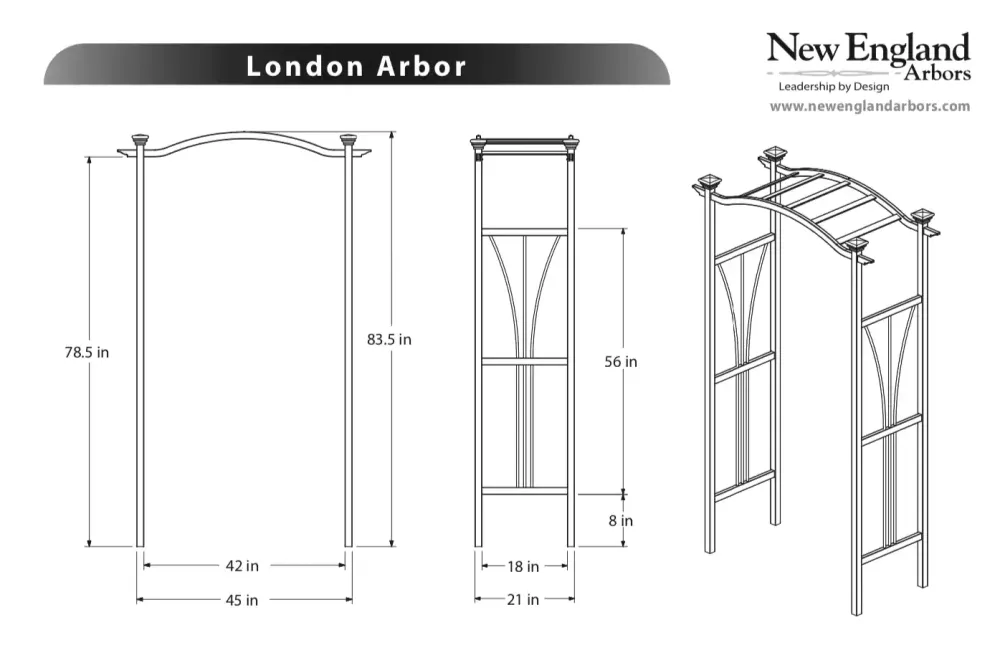 London Arbor

New England Arbors
Leadership by Design
www.newenglandarbors.com

78.5 in
83.5 in
42 in
45 in
56 in
8 in
18 in
21 in