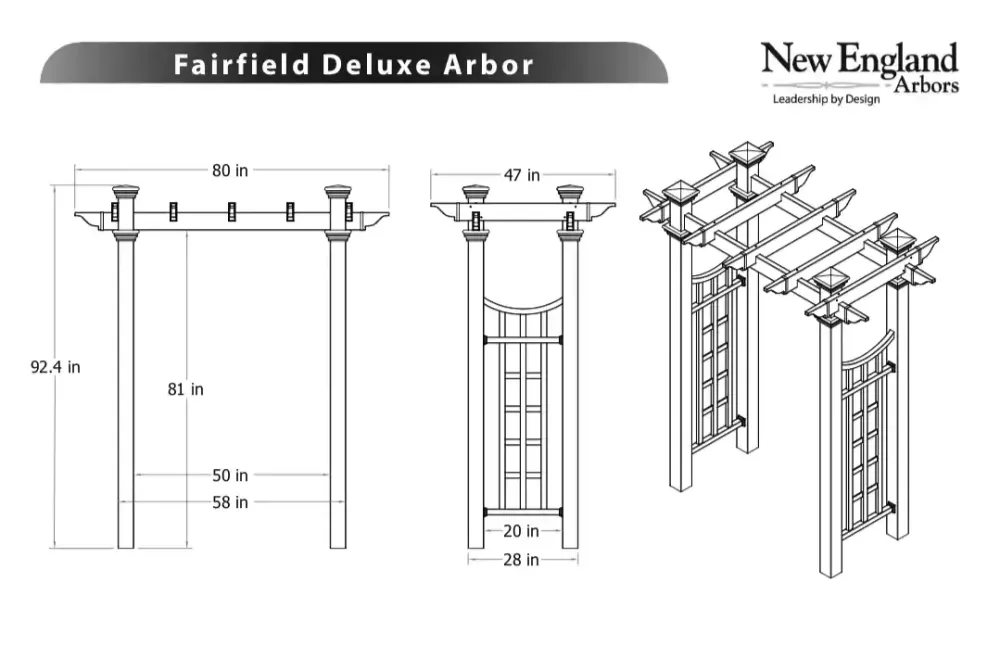 Fairfield Deluxe Arbor

New England Arbors
Leadership by Design

80 in
92.4 in
81 in
50 in
58 in

47 in
20 in
28 in