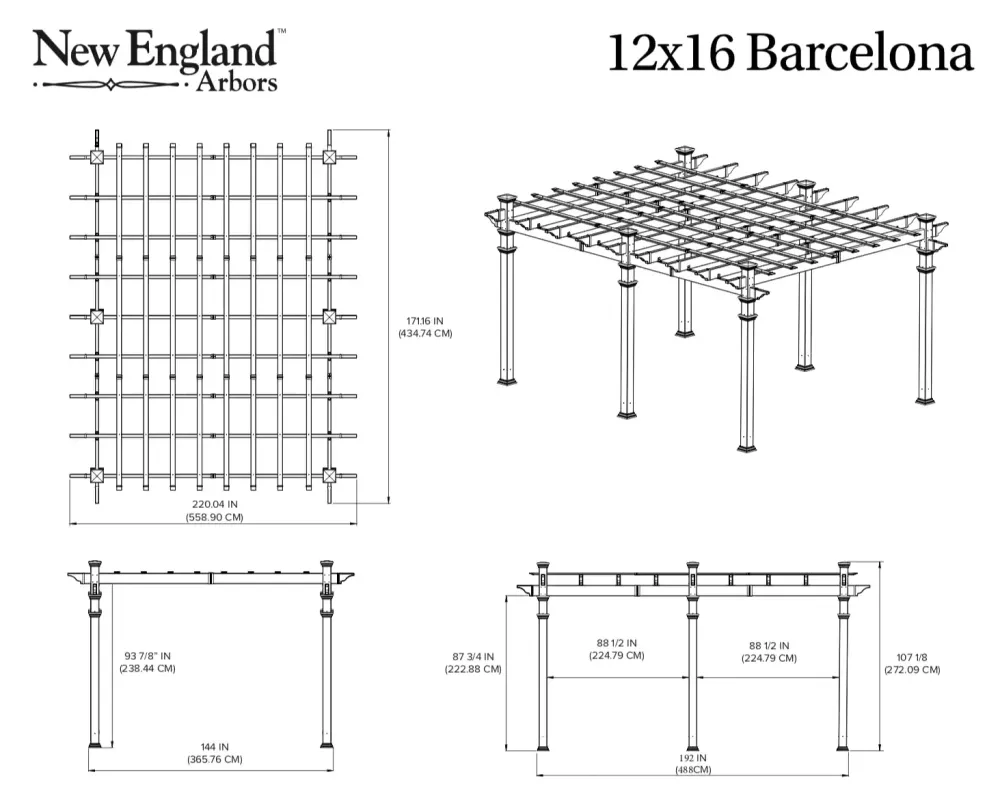 New England™
Arbors

12x16 Barcelona

171.16 IN
(434.74 CM)

220.04 IN
(558.90 CM)

93 7/8" IN
(238.44 CM)

144 IN
(365.76 CM)

87 3/4 IN
(222.88 CM)

88 1/2 IN
(224.79 CM)

88 1/2 IN
(224.79 CM)

107 1/8
(272.09 CM)

192 IN
(488CM)