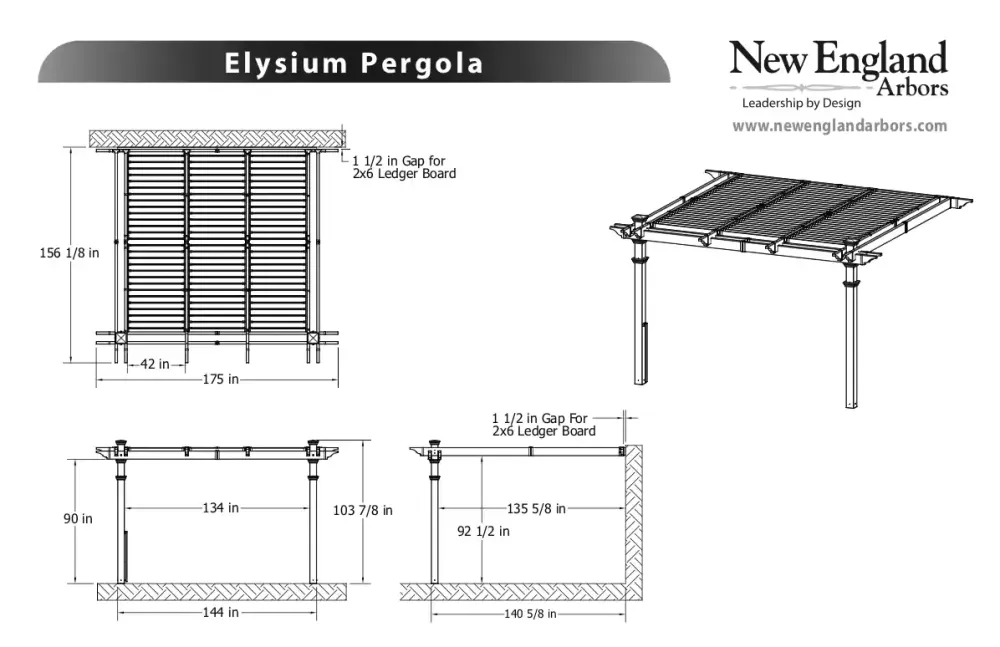 Elysium Pergola

New England Arbors
Leadership by Design
www.newenglandarbors.com

1 1/2 in Gap for 2x6 Ledger Board

156 1/8 in

42 in

175 in

1 1/2 in Gap For 2x6 Ledger Board

90 in

134 in

103 7/8 in

144 in

135 5/8 in

92 1/2 in

140 5/8 in