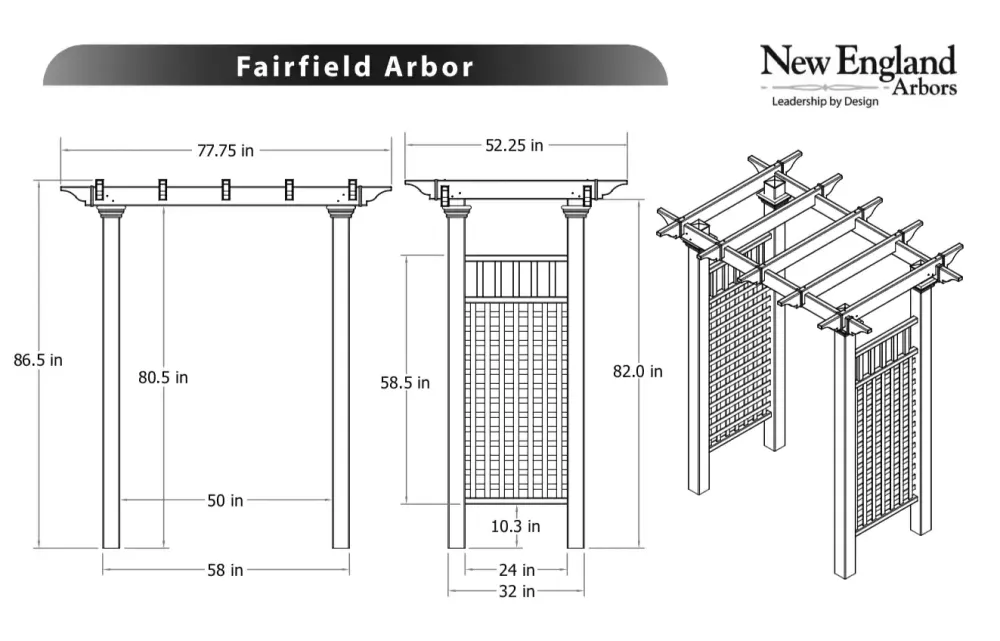 Fairfield Arbor

New England Arbors
Leadership by Design

77.75 in
86.5 in
80.5 in
50 in
58 in

52.25 in
58.5 in
82.0 in
10.3 in
24 in
32 in