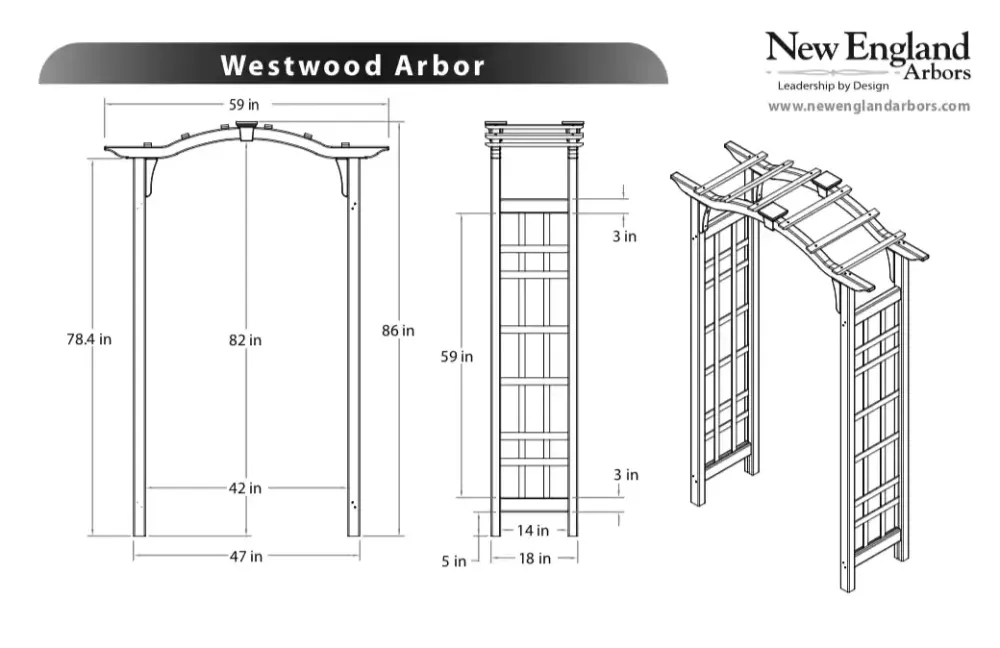 Westwood Arbor

New England Arbors
Leadership by Design
www.newenglandarbors.com

59 in
78.4 in
82 in
86 in
42 in
47 in

3 in
59 in
3 in
14 in
5 in
18 in