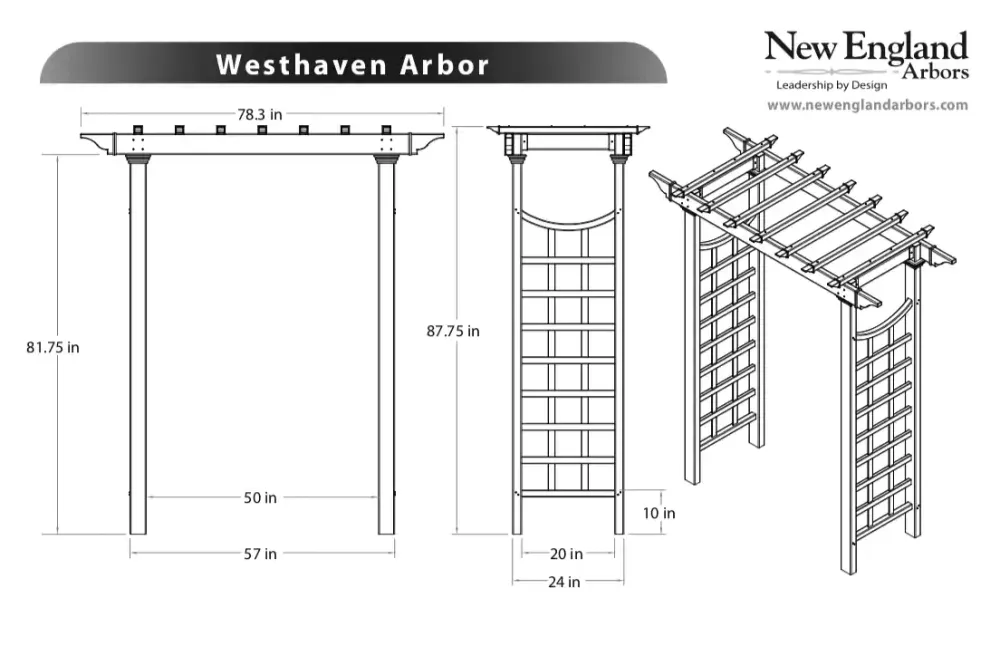 Westhaven Arbor

New England Arbors
Leadership by Design
www.newenglandarbors.com

78.3 in
81.75 in
50 in
57 in
87.75 in
10 in
20 in
24 in